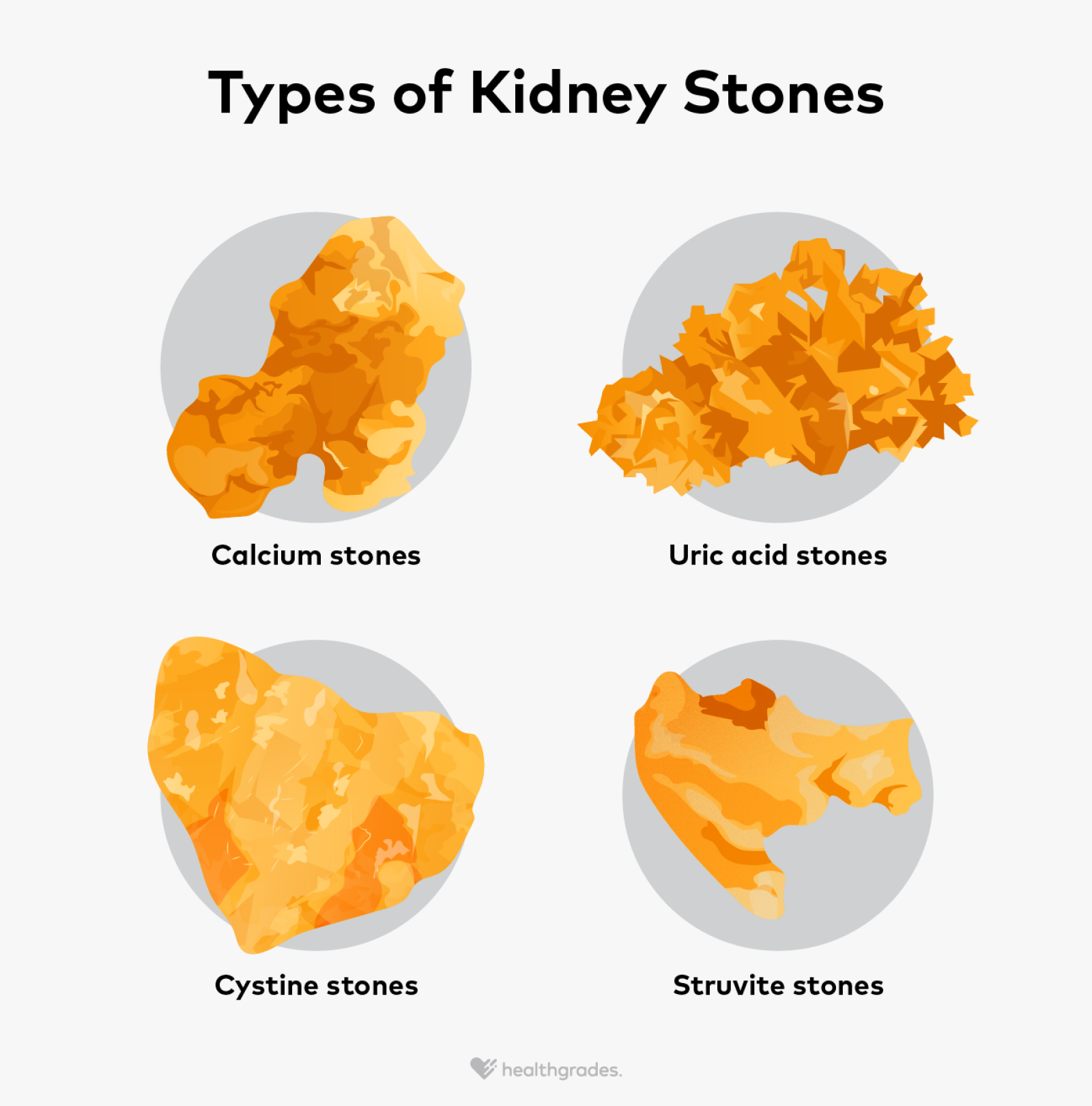 Types of Kidney Stones

Calcium stones

Uric acid stones

Cystine stones

Struvite stones

healthgrades.